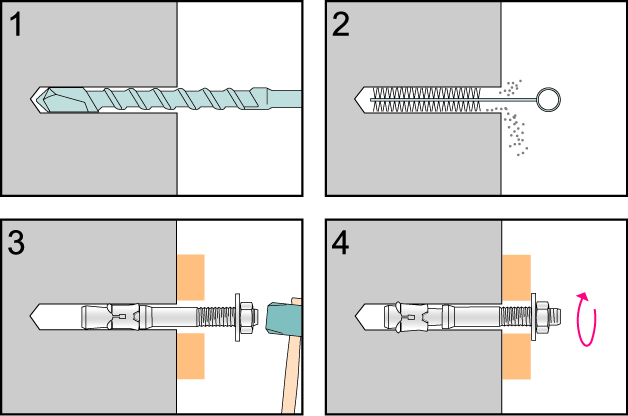 1

2

3

4