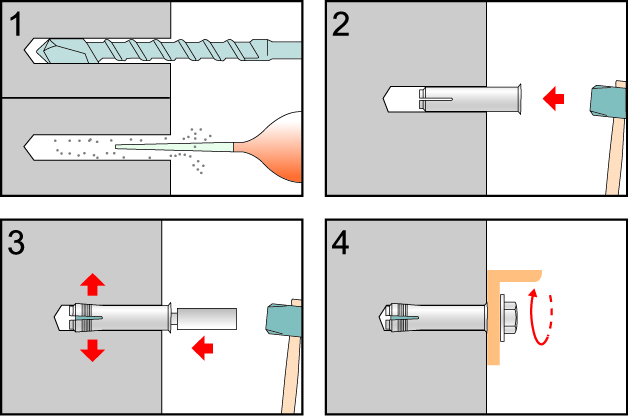 1

2

3

4