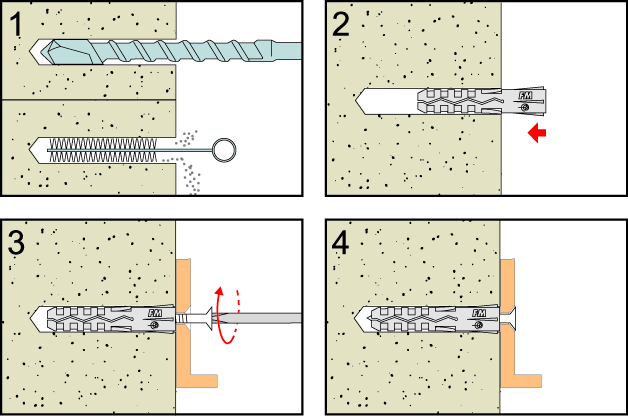 1

2

FM

3

FM

4

FM