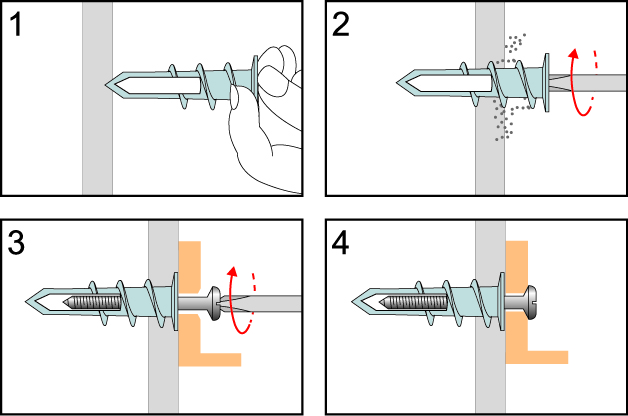 1

2

3

4