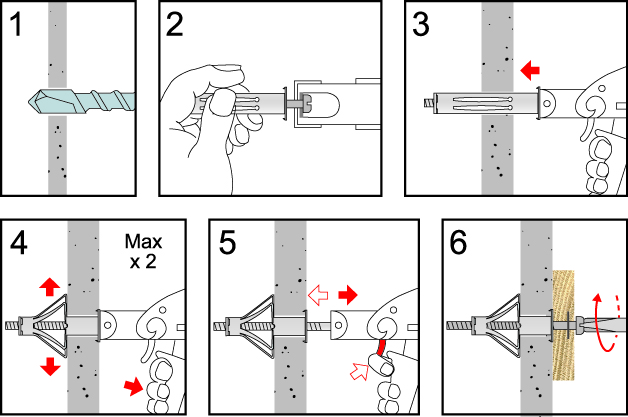 1

2

3

4

Max x 2

5

6