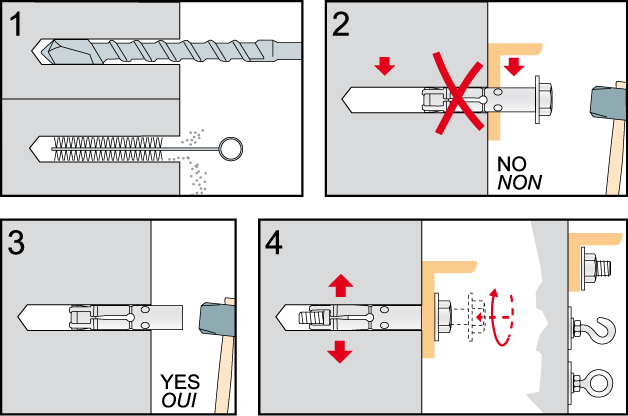 1

2

NO
NON

3

YES
OUI

4